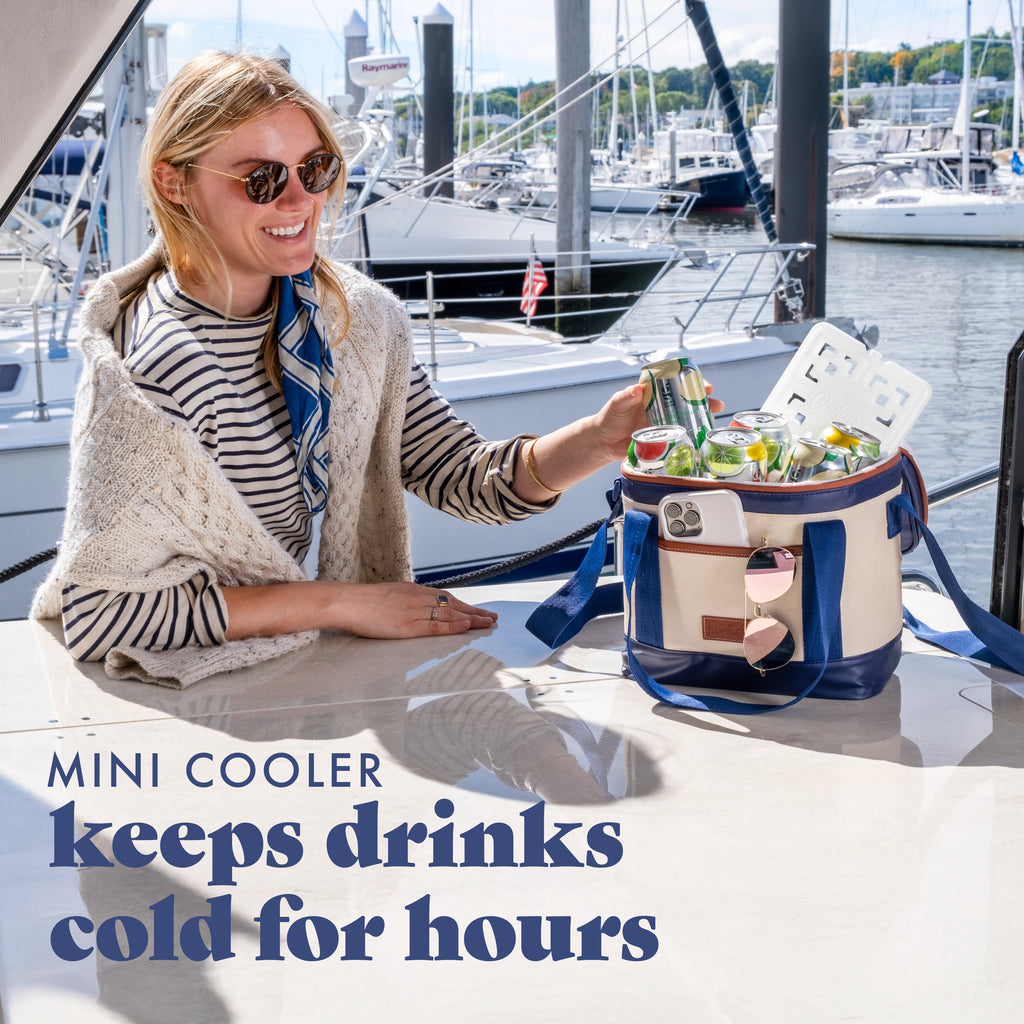 Raymarine

MINI COOLER
keeps drinks cold for hours