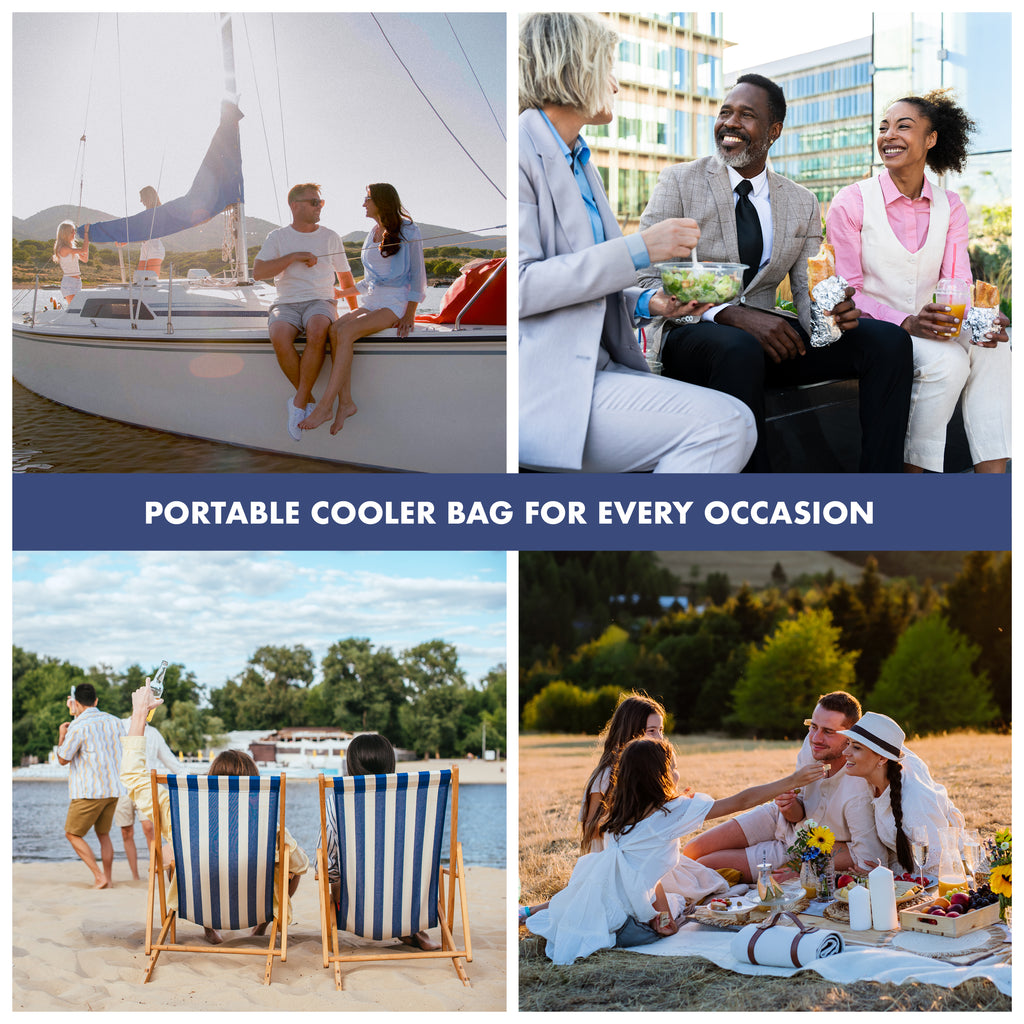 PORTABLE COOLER BAG FOR EVERY OCCASION