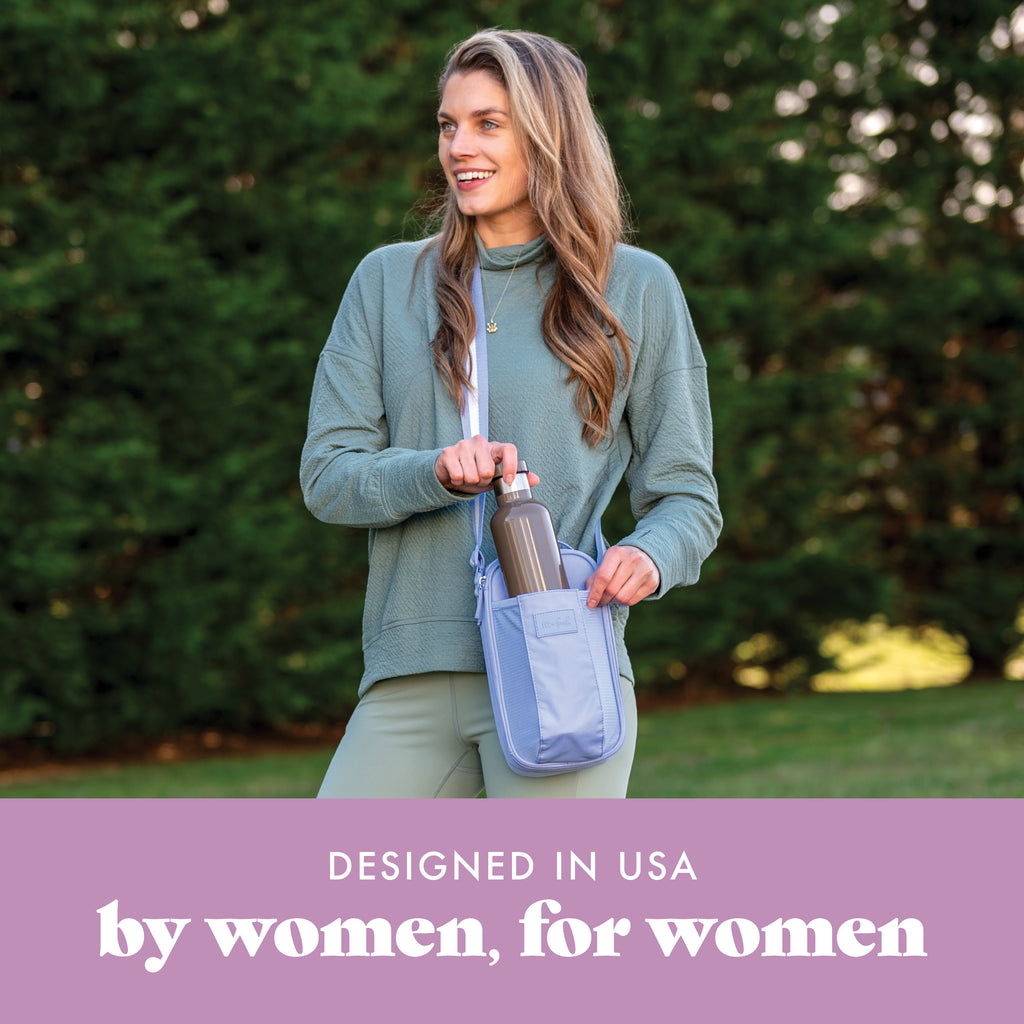 DESIGNED IN USA
by women, for women