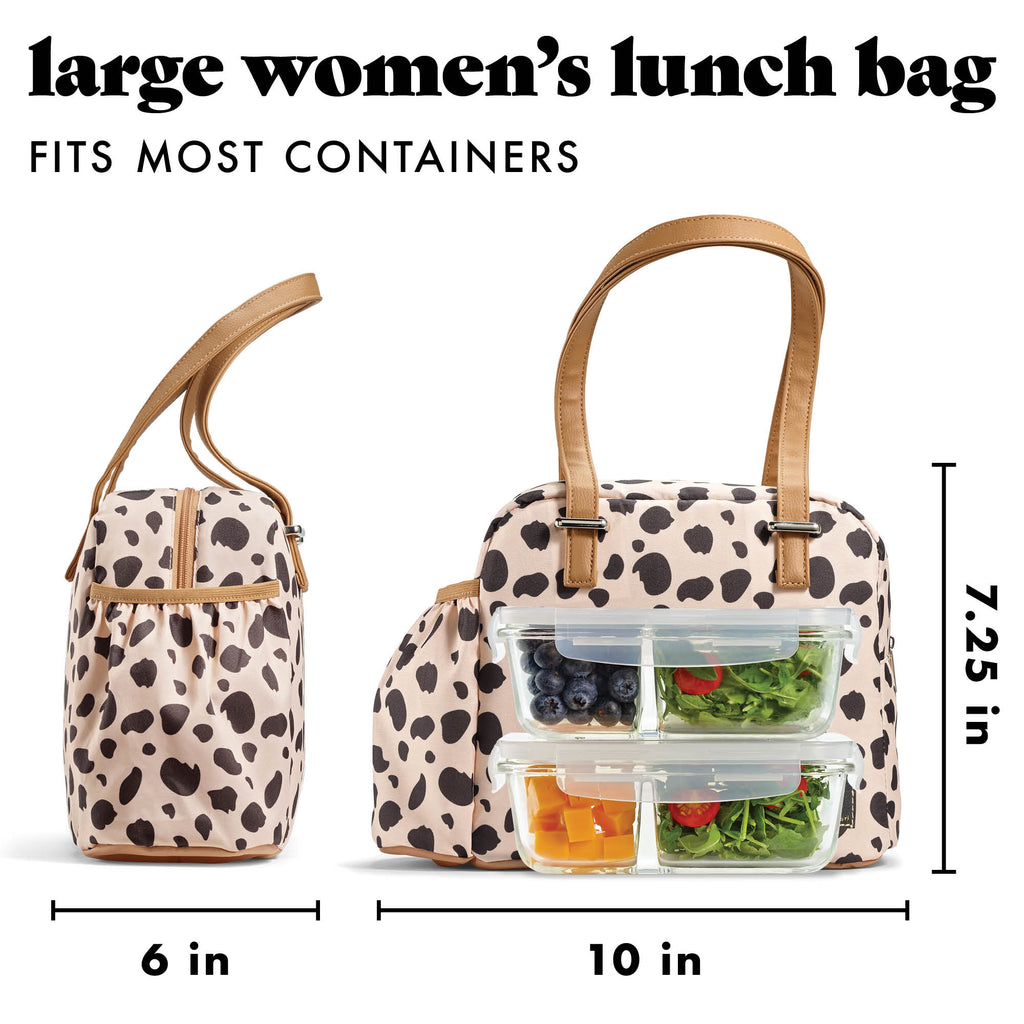 large women's lunch bag

FITS MOST CONTAINERS

7.25 in

6 in

10 in