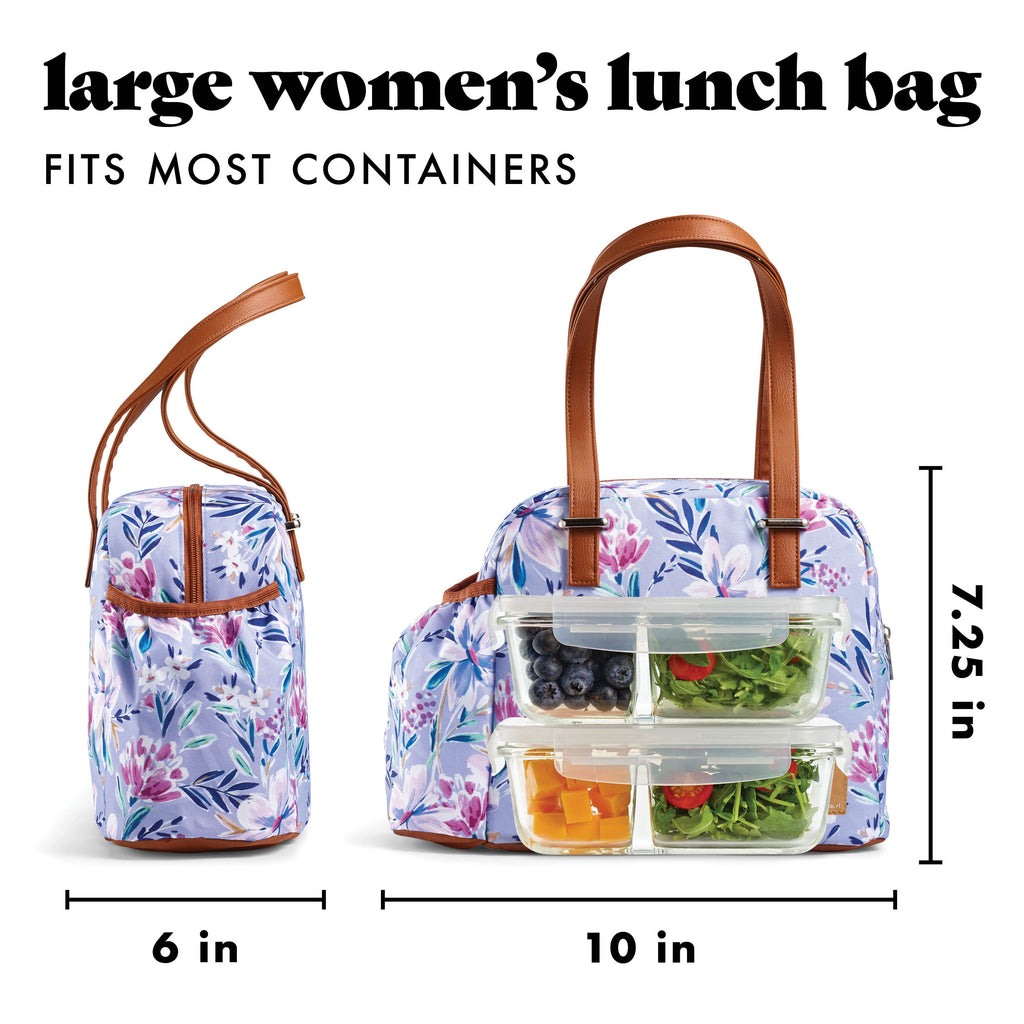 large women's lunch bag

FITS MOST CONTAINERS

7.25 in

6 in

10 in