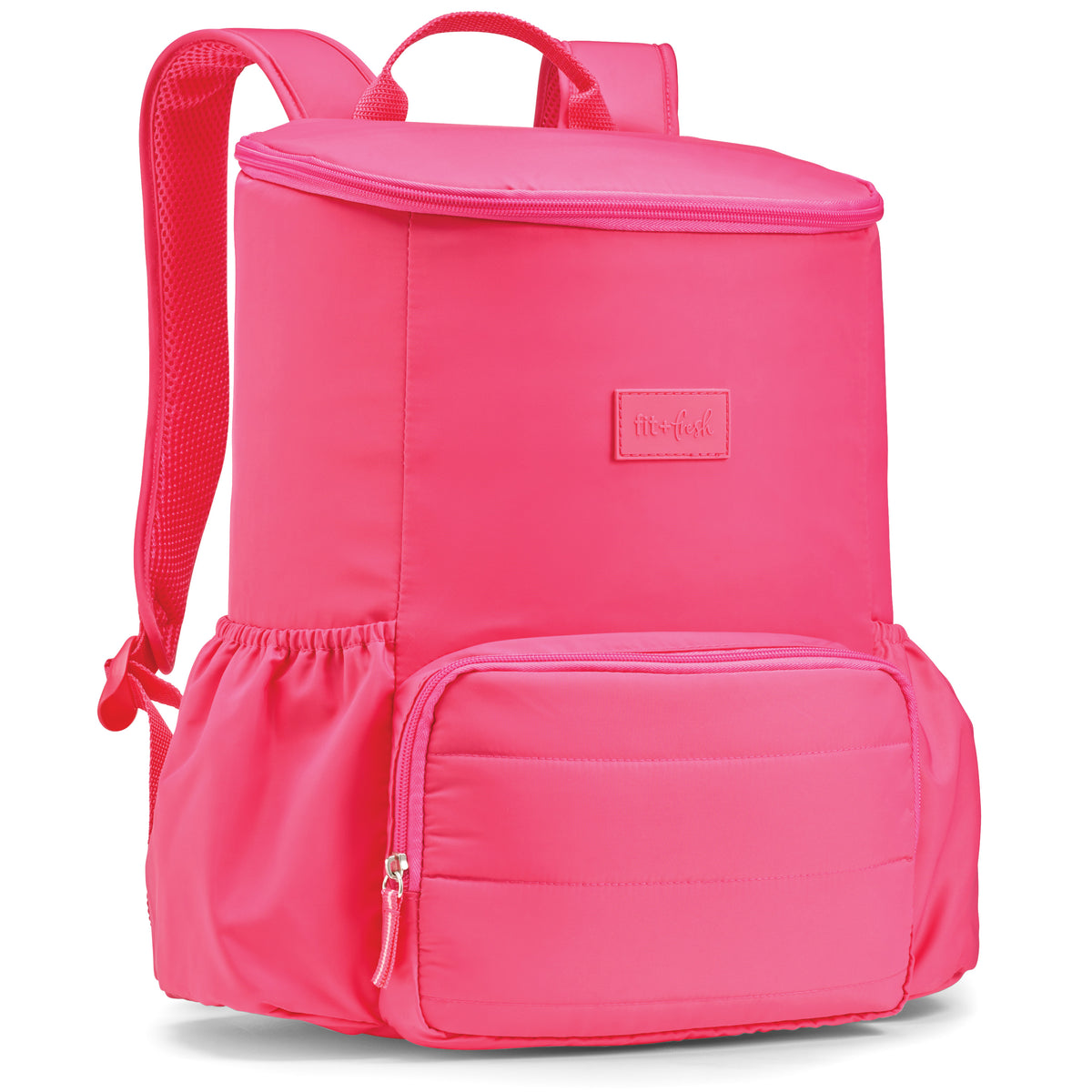 fit+fresh