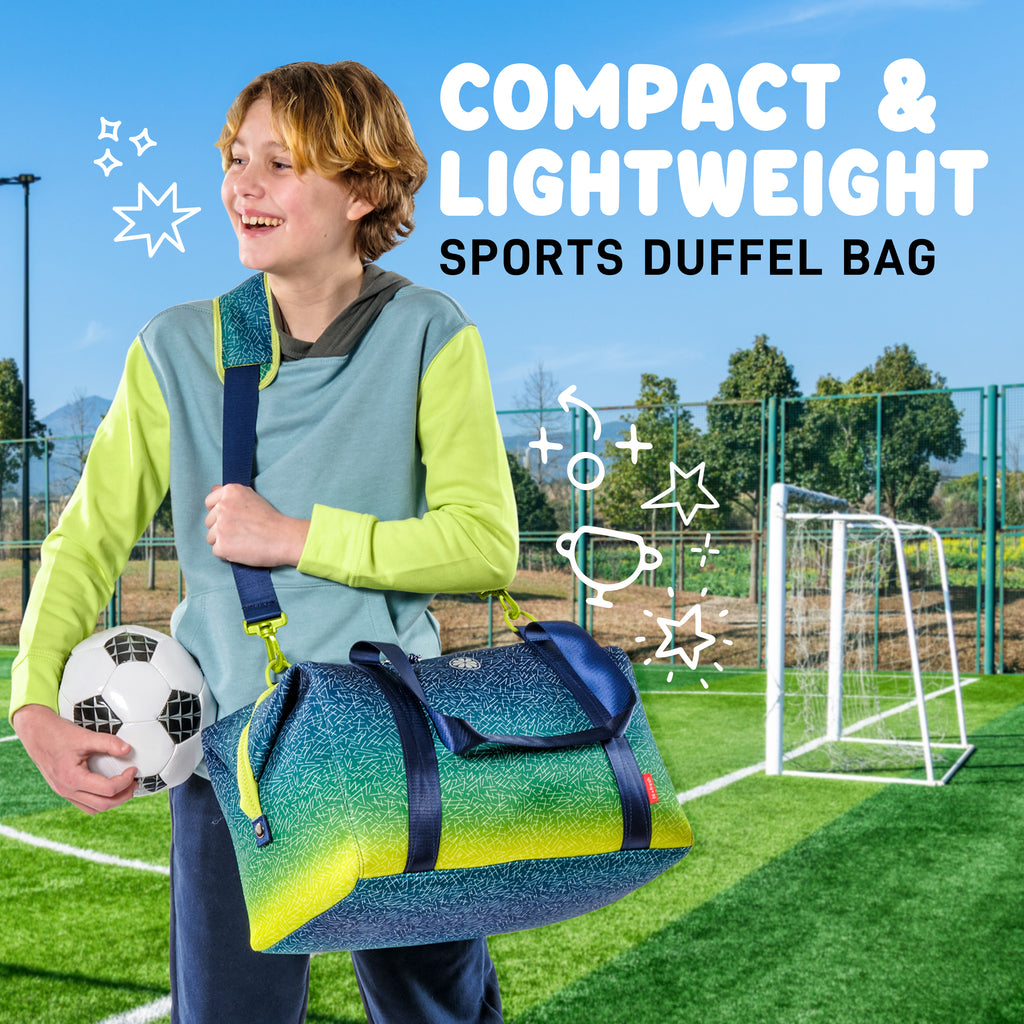 COMPACT &
LIGHTWEIGHT
SPORTS DUFFEL BAG