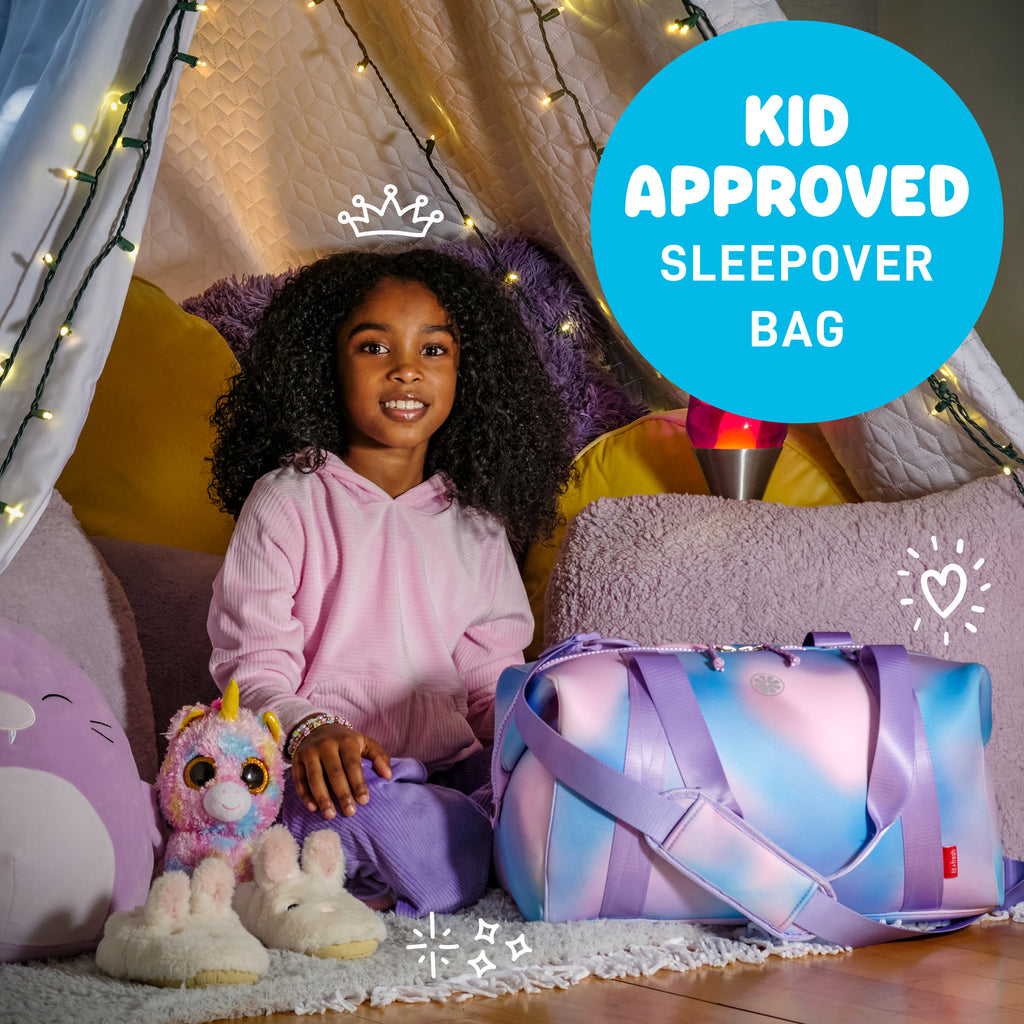 KID APPROVED SLEEPOVER BAG

fit+fresh