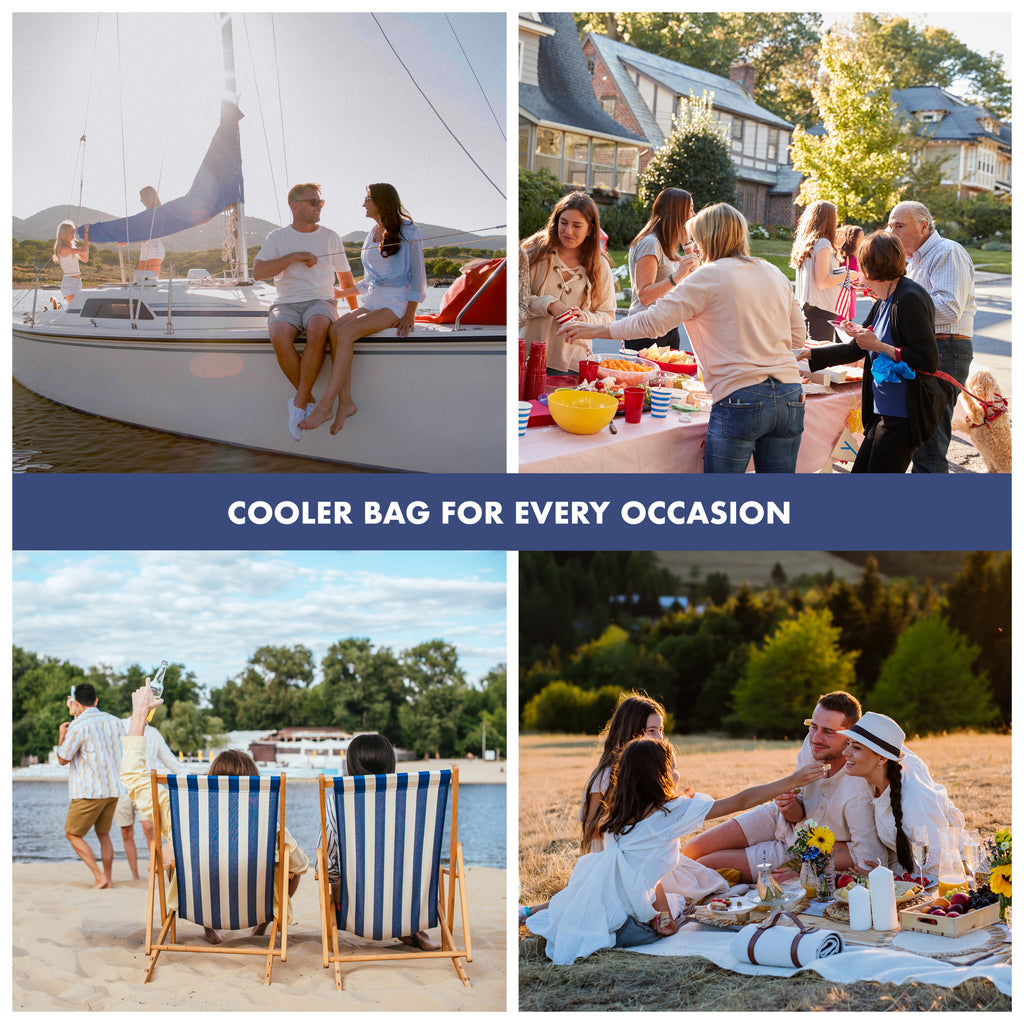 COOLER BAG FOR EVERY OCCASION