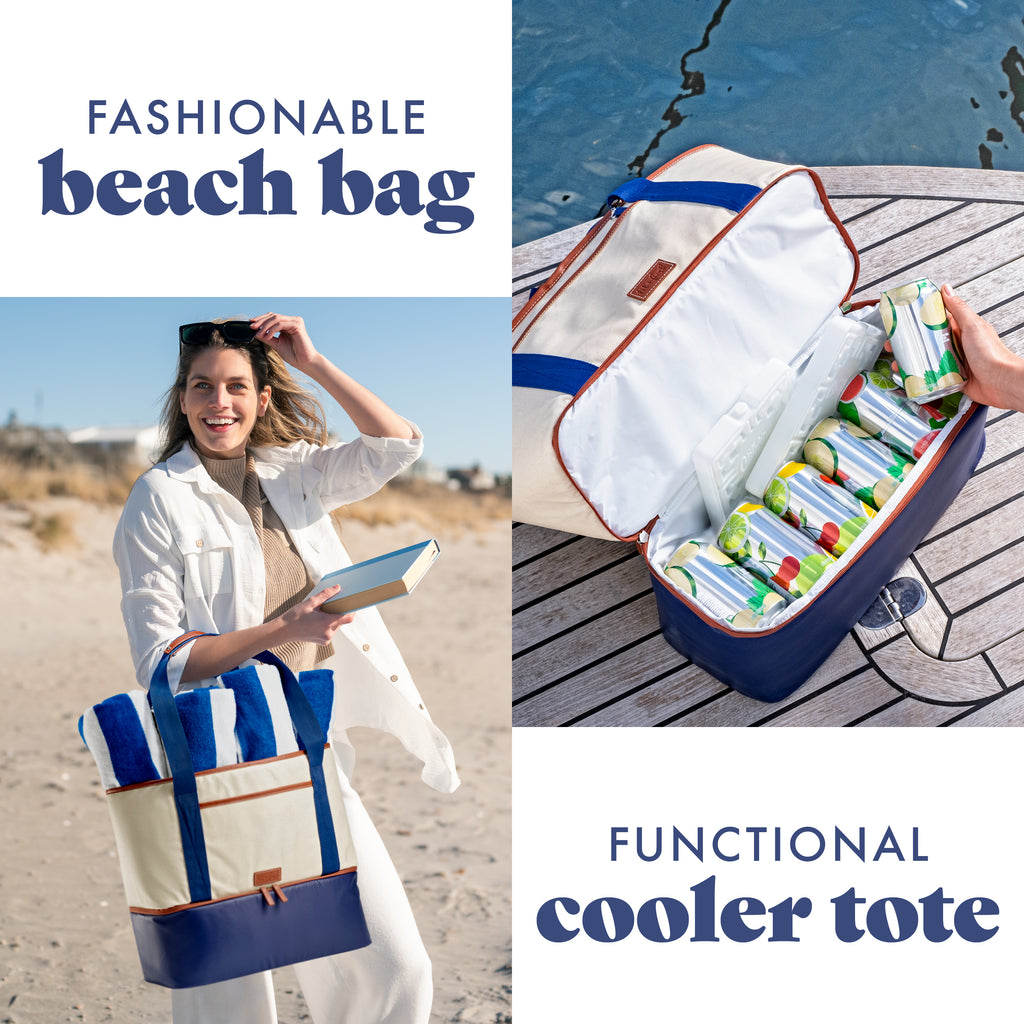 FASHIONABLE
beach bag

FUNCTIONAL
cooler tote