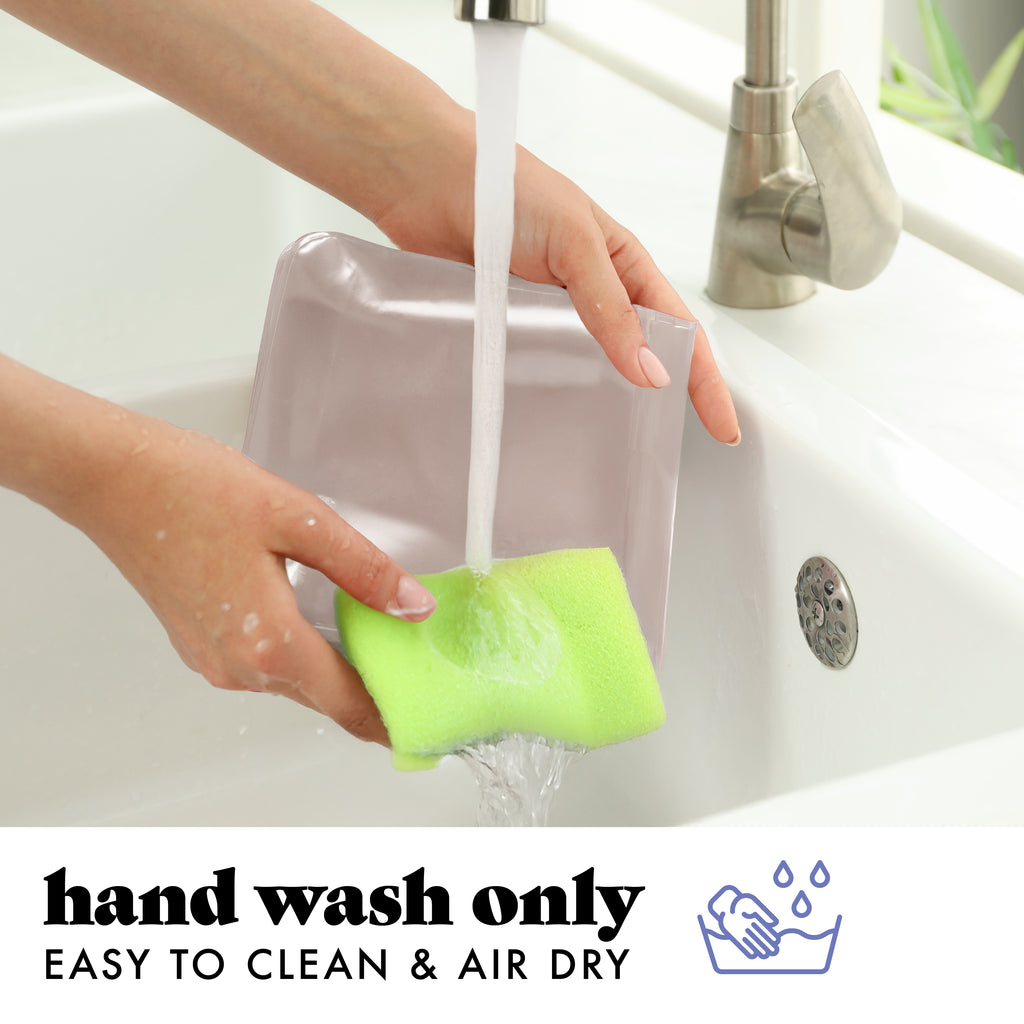 hand wash only
EASY TO CLEAN & AIR DRY