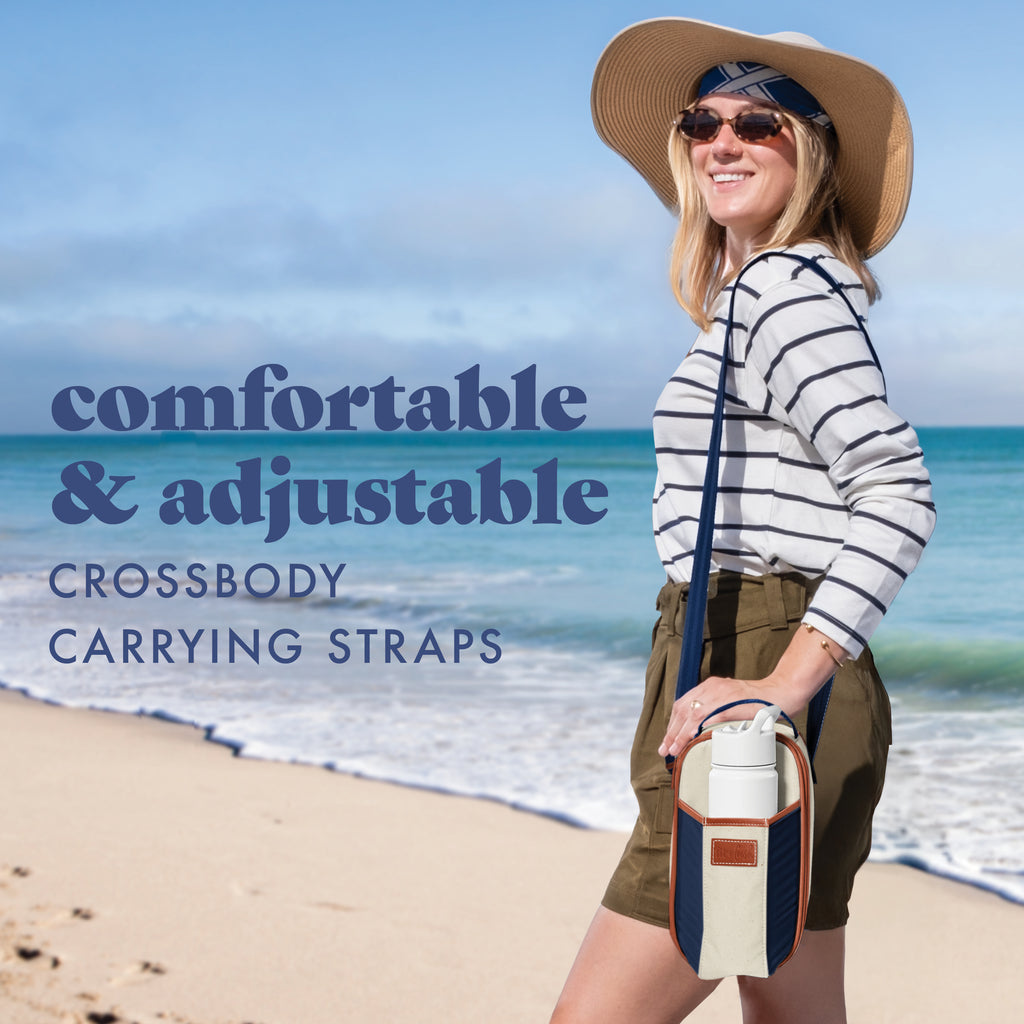 comfortable
& adjustable
CROSSBODY
CARRYING STRAPS