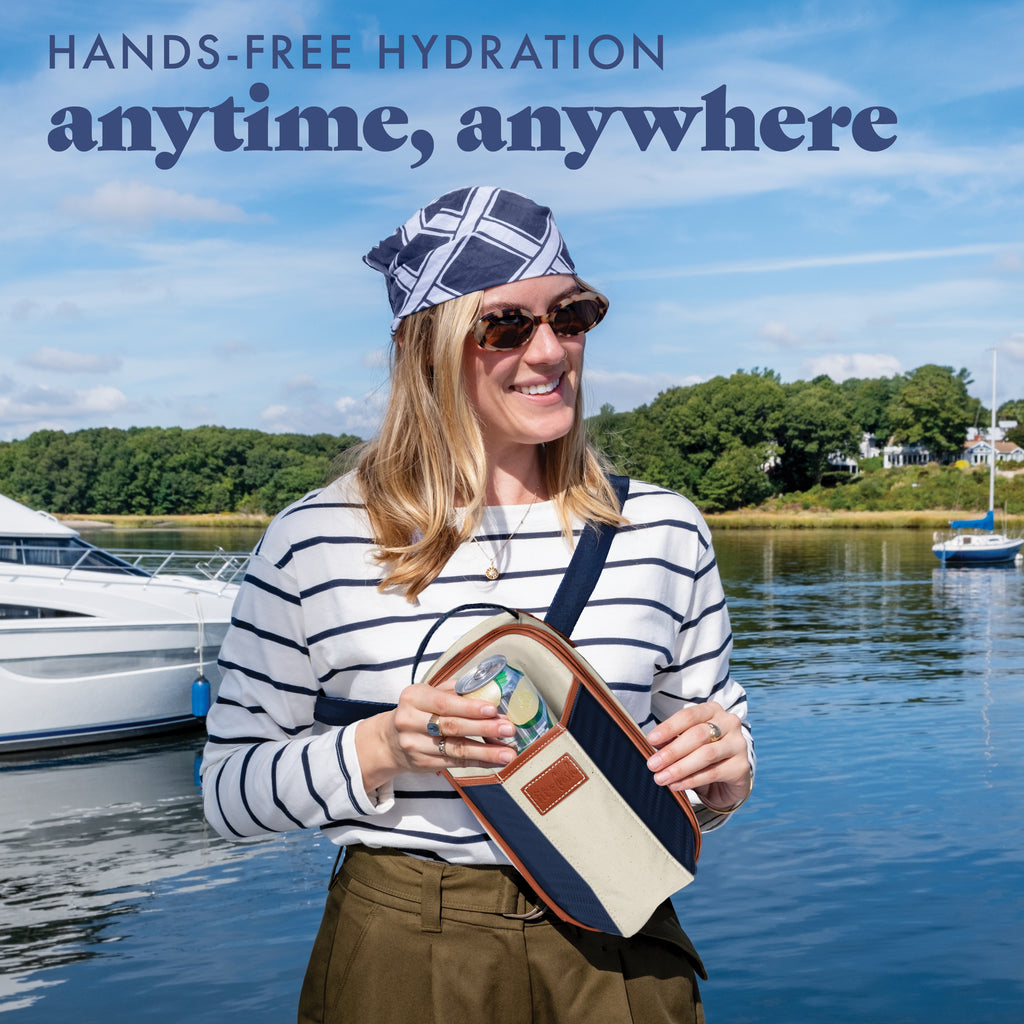 HANDS-FREE HYDRATION
anytime, anywhere