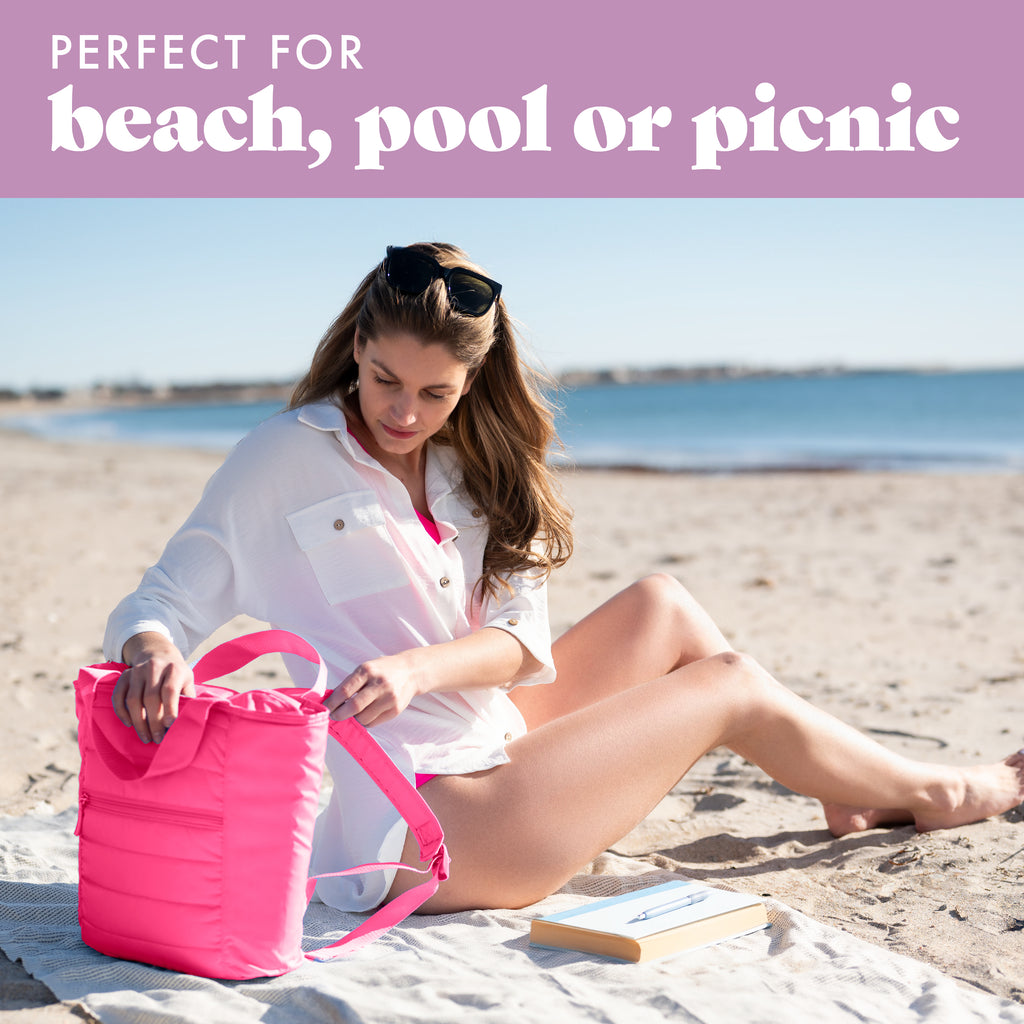 PERFECT FOR
beach, pool or picnic